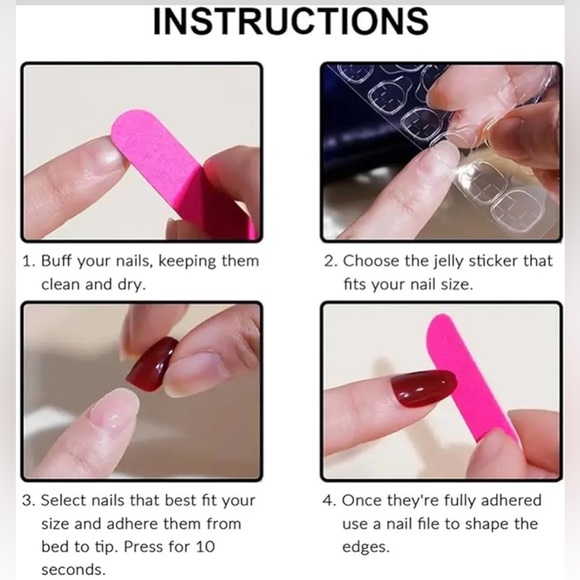 INSTRUCTIONS

1. Buff your nails, keeping them clean and dry.

2. Choose the jelly sticker that fits your nail size.

3. Select nails that best fit your size and adhere them from bed to tip. Press for 10 seconds.

4. Once they're fully adhered use a nail file to shape the edges.